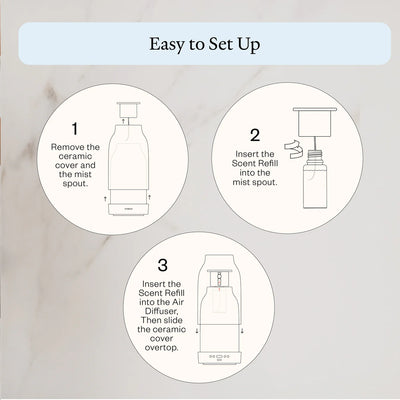 Easy to Set Up

1
Remove the ceramic cover and the mist spout.

2
Insert the Scent Refill into the mist spout.

3
Insert the Scent Refill into the Air Diffuser, Then slide the ceramic cover overtop.