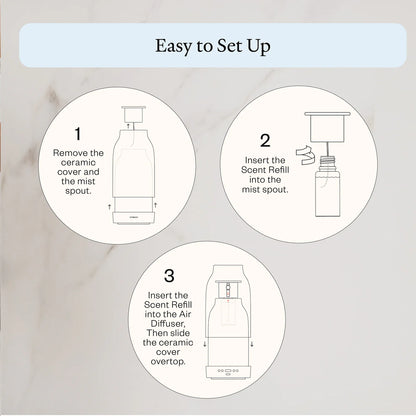 Easy to Set Up

1

Remove the ceramic cover and the mist spout.

2

Insert the Scent Refill into the mist spout.

3

Insert the Scent Refill into the Air Diffuser, Then slide the ceramic cover overtop.