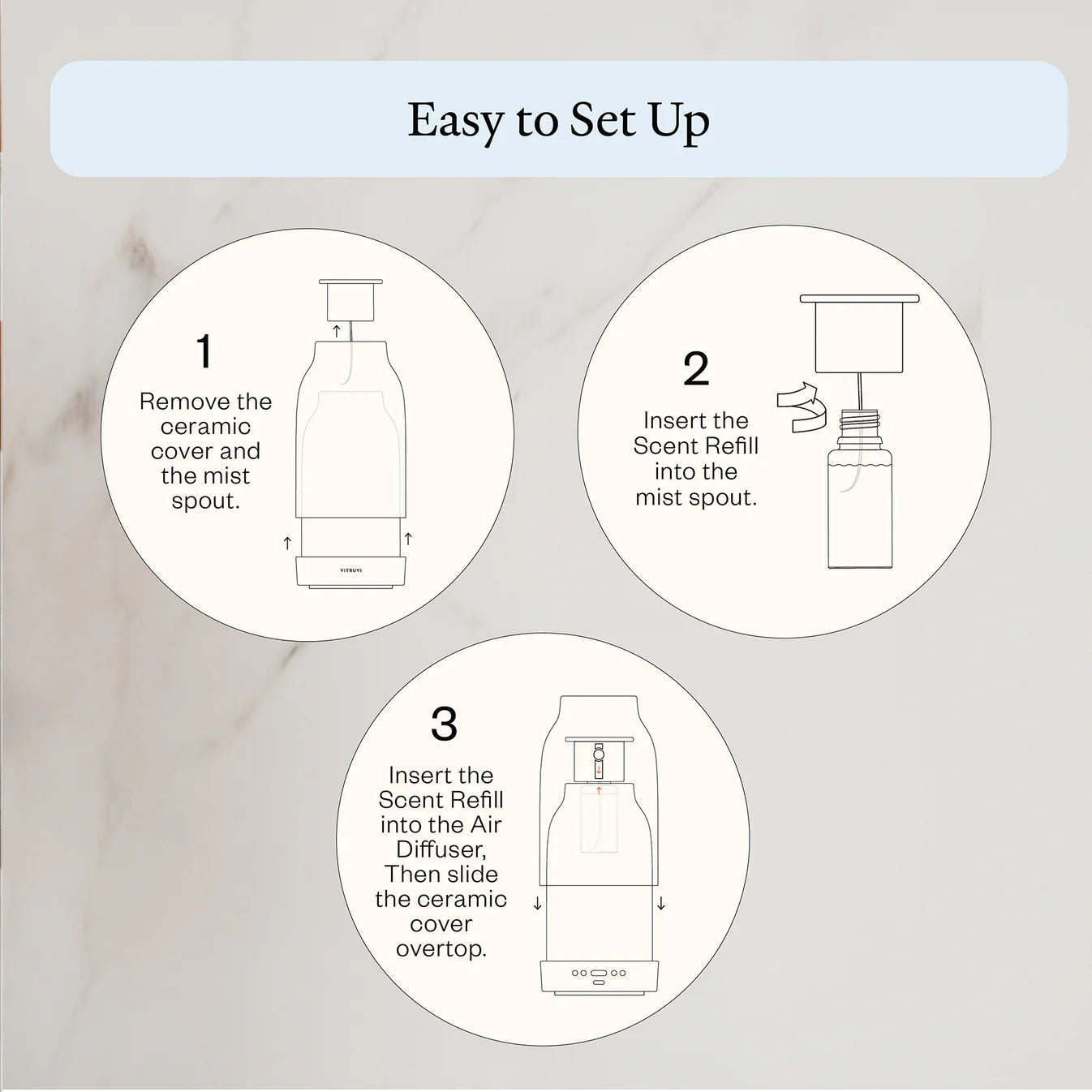 Easy to Set Up

1

Remove the ceramic cover and the mist spout.

VITRUVI

2

Insert the Scent Refill into the mist spout.

3

Insert the Scent Refill into the Air Diffuser, Then slide the ceramic cover overtop.